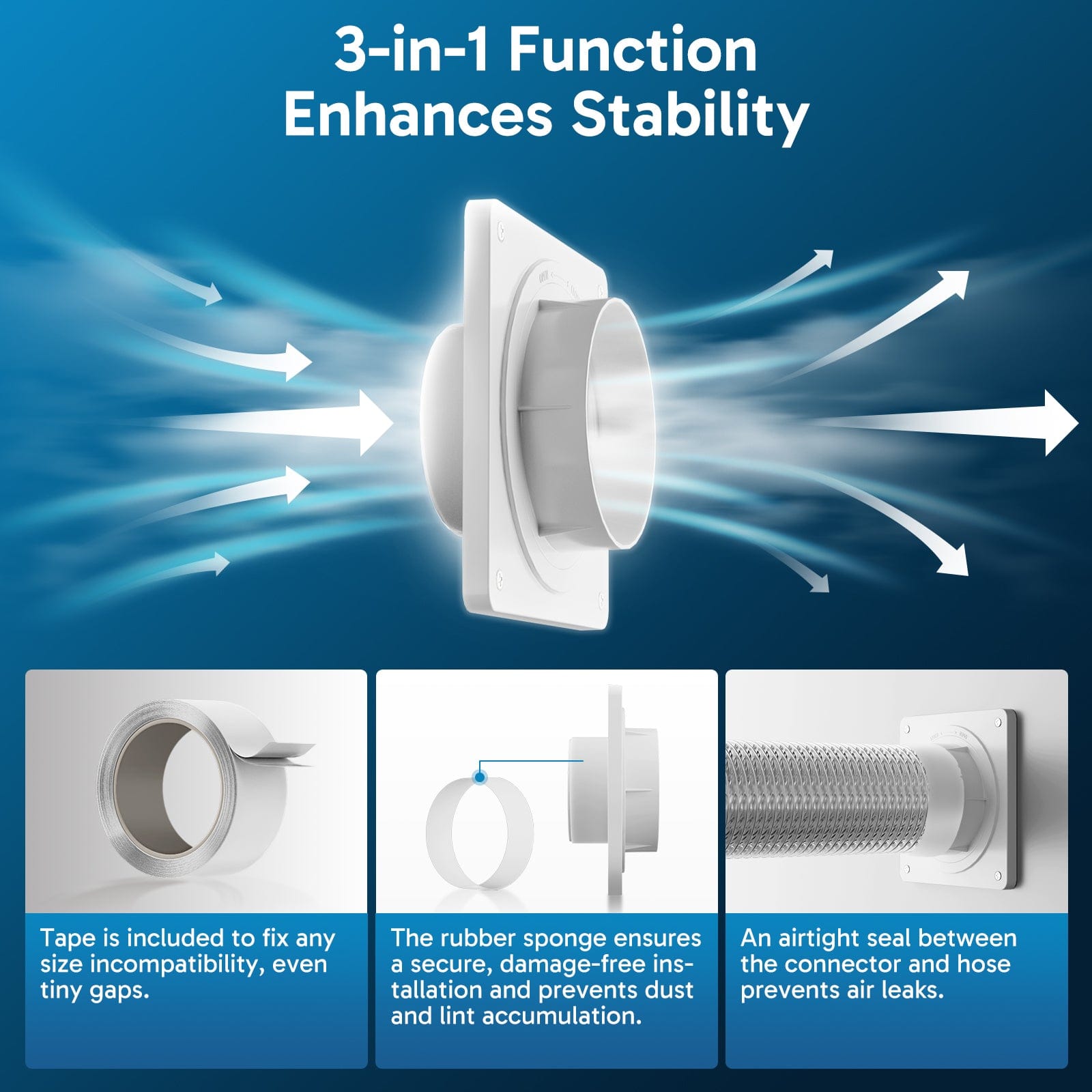 3-in-1 Function
Enhances Stability

Tape is included to fix any size incompatibility, even tiny gaps.

The rubber sponge ensures a secure, damage-free installation and prevents dust and lint accumulation.

An airtight seal between the connector and hose prevents air leaks.