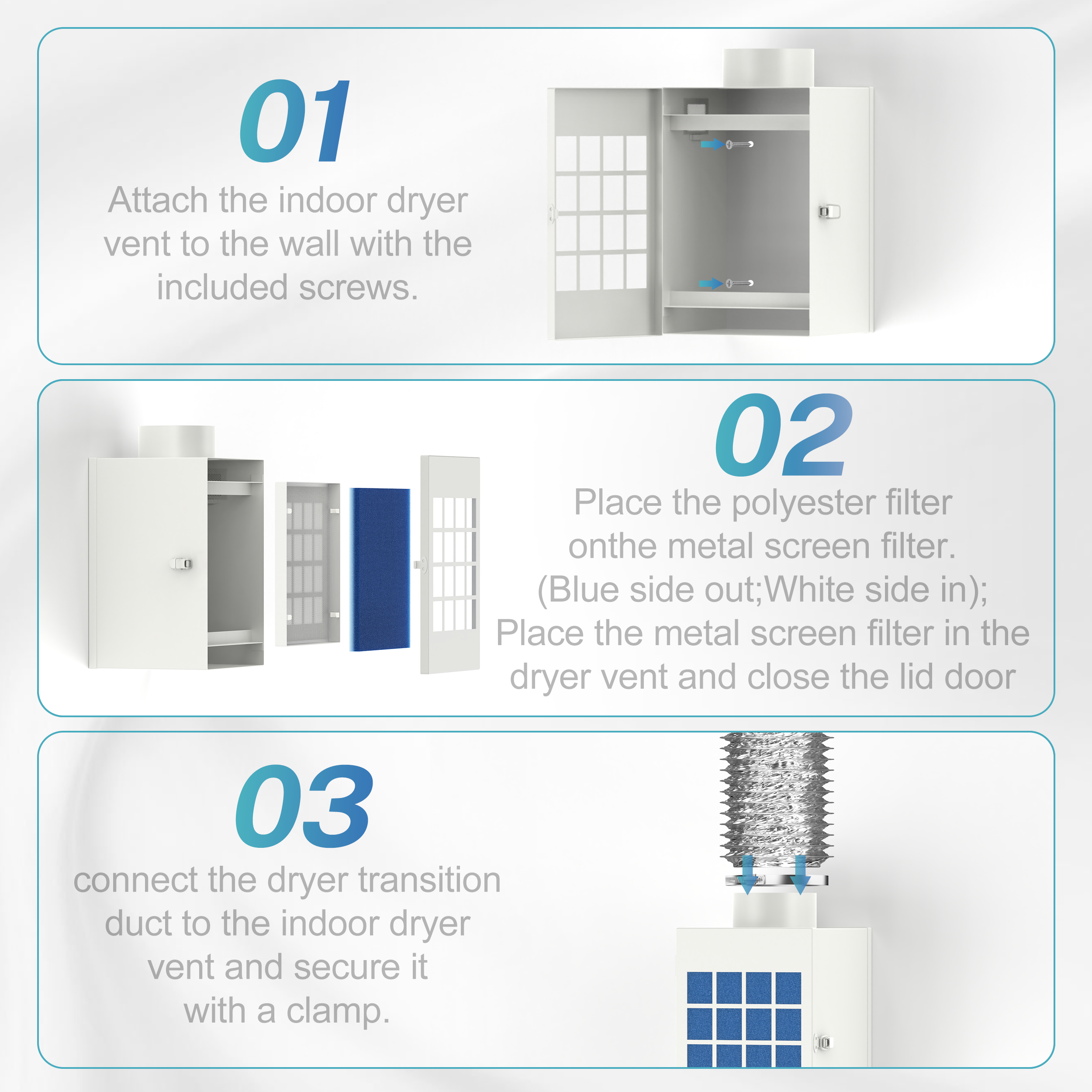 01

Attach the indoor dryer vent to the wall with the included screws.

02

Place the polyester filter onthe metal screen filter. (Blue side out;White side in); Place the metal screen filter in the dryer vent and close the lid door

03

connect the dryer transition duct to the indoor dryer vent and secure it with a clamp.