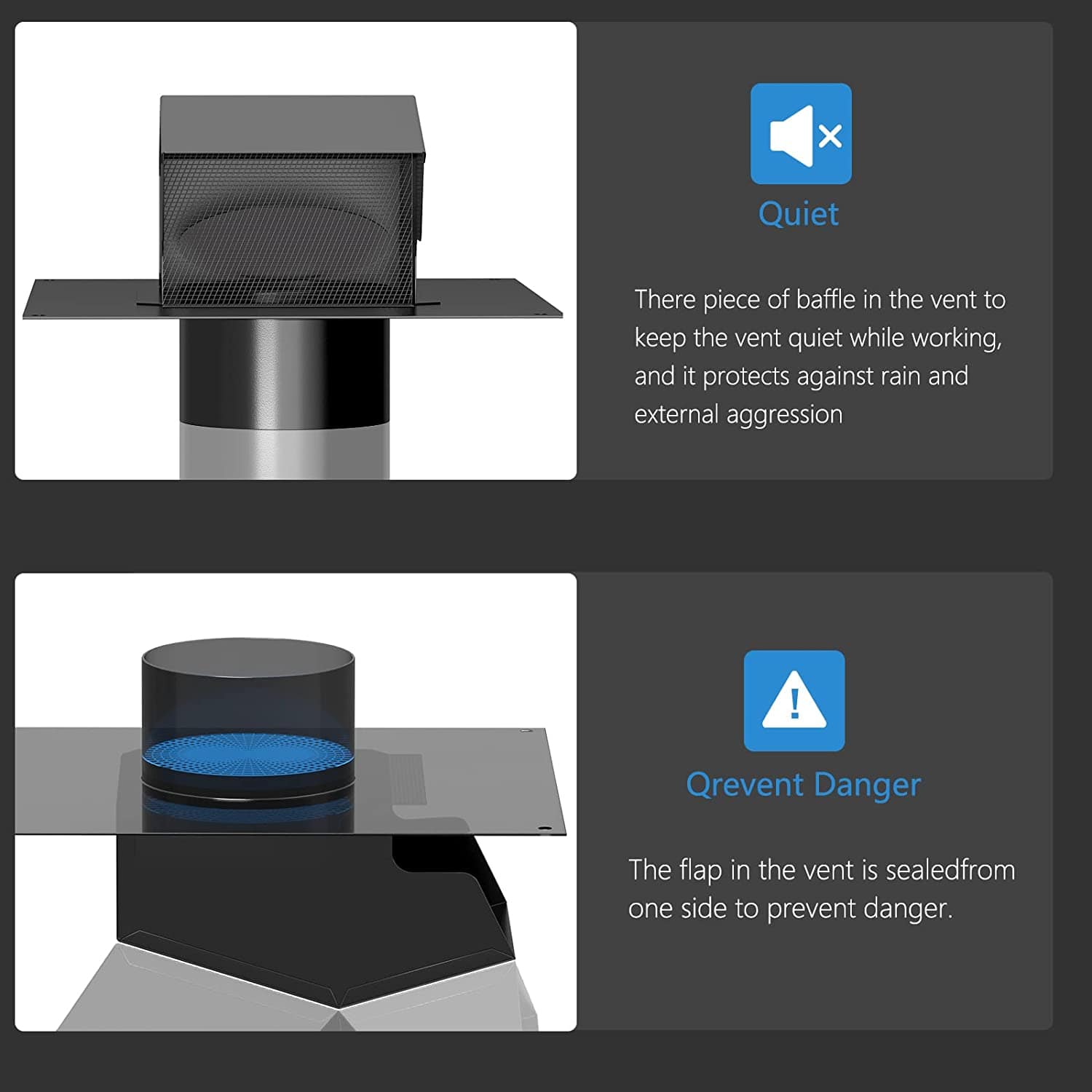 Quiet

There piece of baffle in the vent to keep the vent quiet while working, and it protects against rain and external aggression

Qrevent Danger

The flap in the vent is sealedfrom one side to prevent danger.