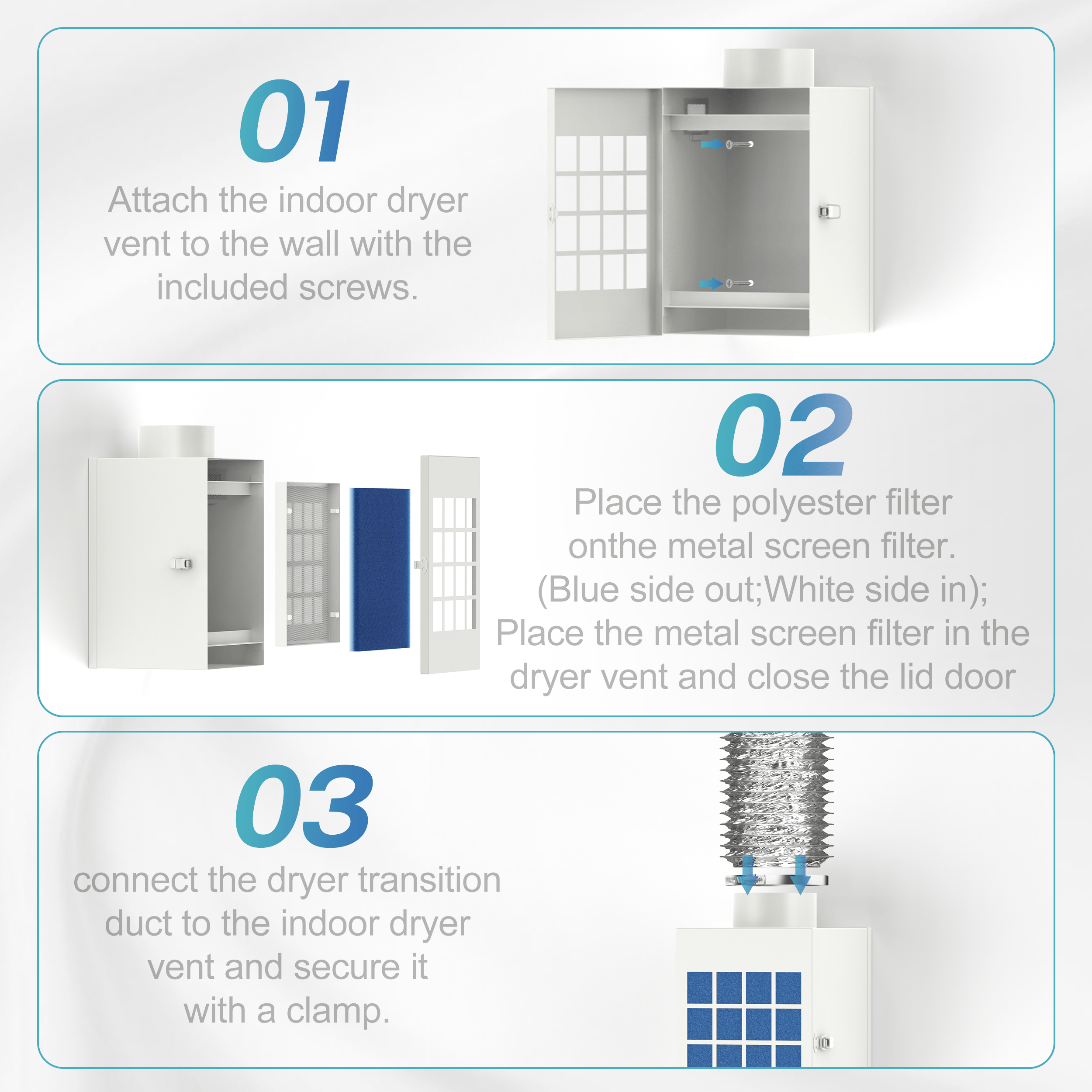 01

Attach the indoor dryer vent to the wall with the included screws.

02

Place the polyester filter onthe metal screen filter. (Blue side out;White side in); Place the metal screen filter in the dryer vent and close the lid door

03

connect the dryer transition duct to the indoor dryer vent and secure it with a clamp.