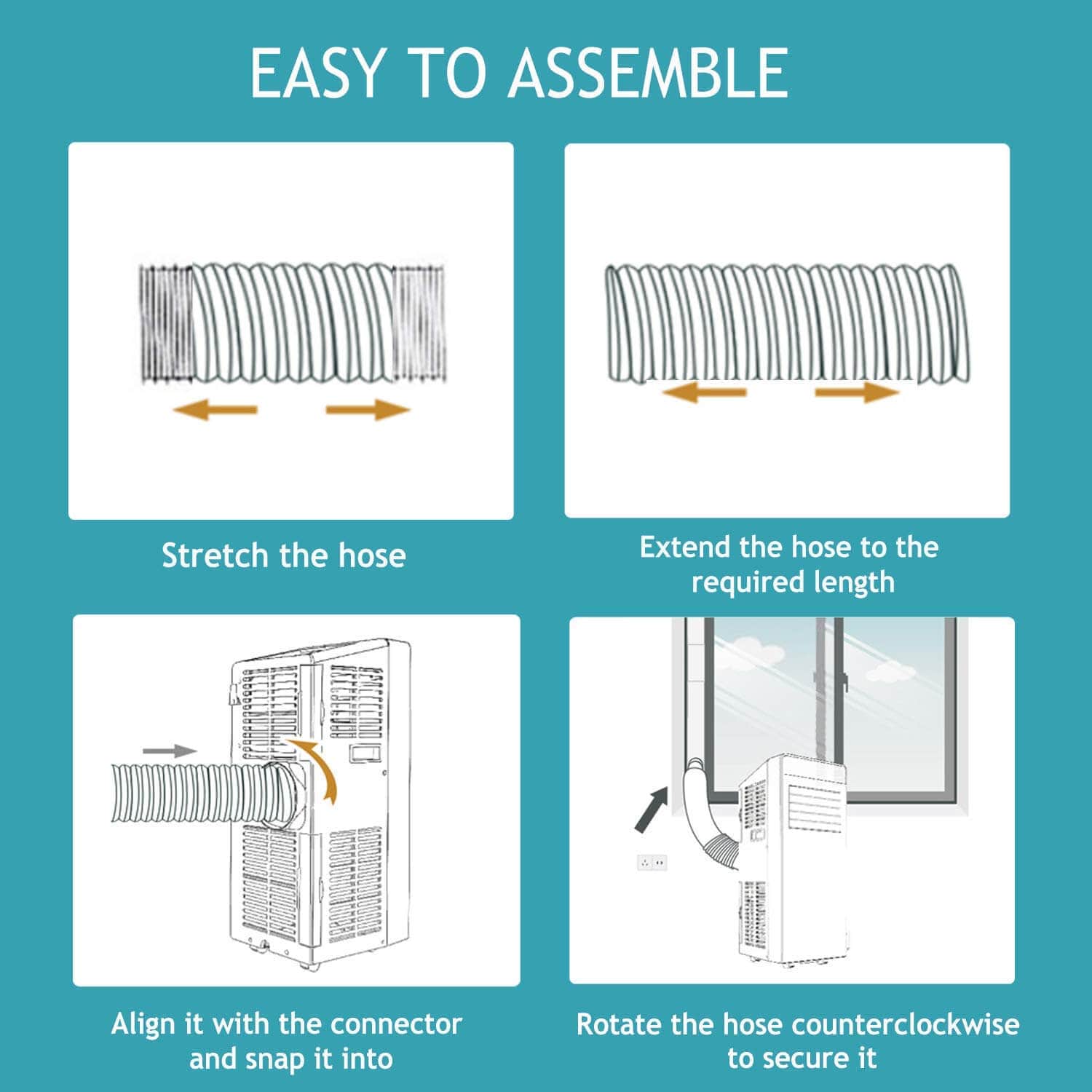 EASY TO ASSEMBLE

Stretch the hose

Extend the hose to the required length

Align it with the connector and snap it into

Rotate the hose counterclockwise to secure it