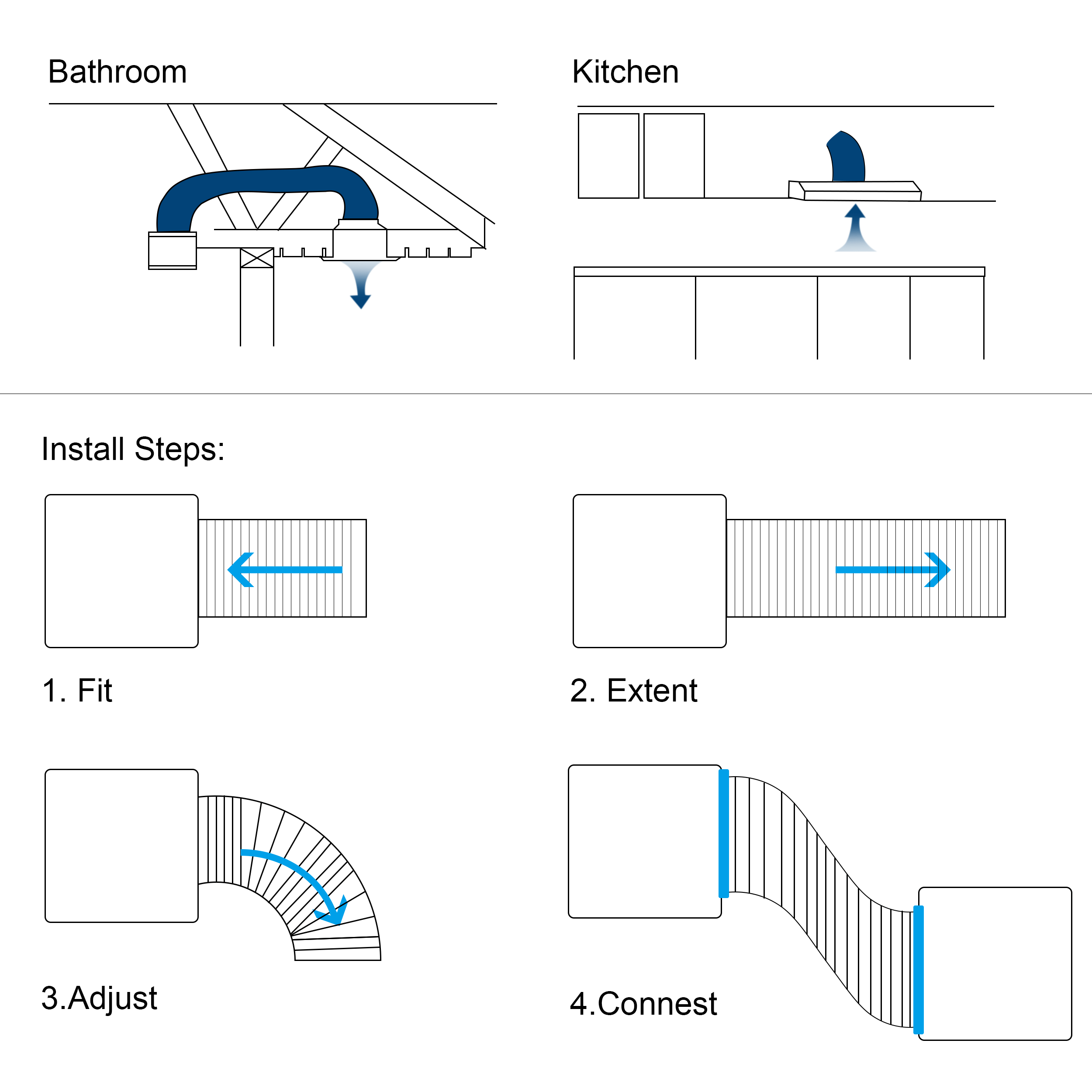 Bathroom

Kitchen

Install Steps:

1. Fit

2. Extent

3.Adjust

4.Connest