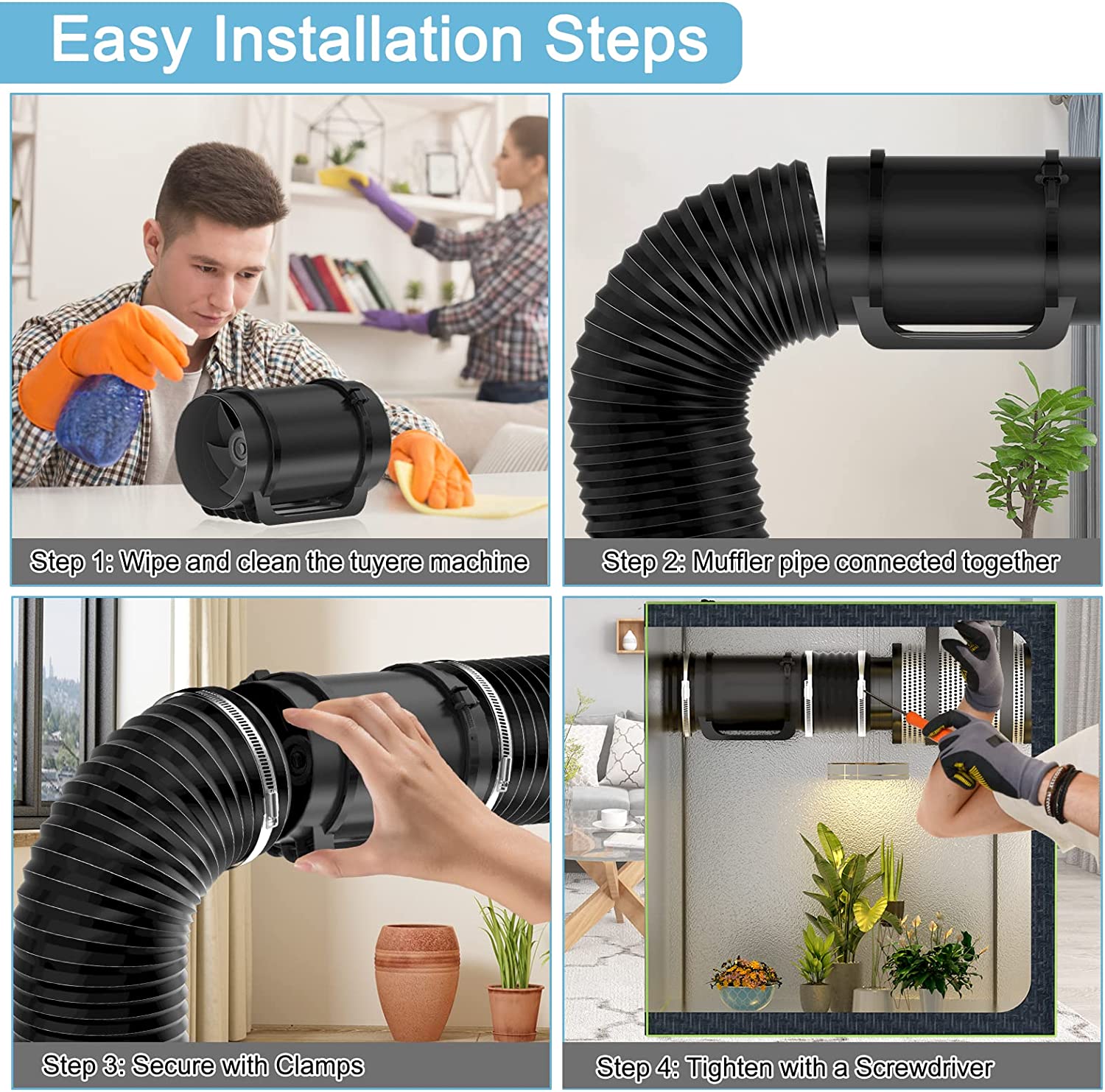 Easy Installation Steps

Step 1: Wipe and clean the tuyere machine

Step 2: Muffler pipe connected together

Step 3: Secure with Clamps

Step 4: Tighten with a Screwdriver