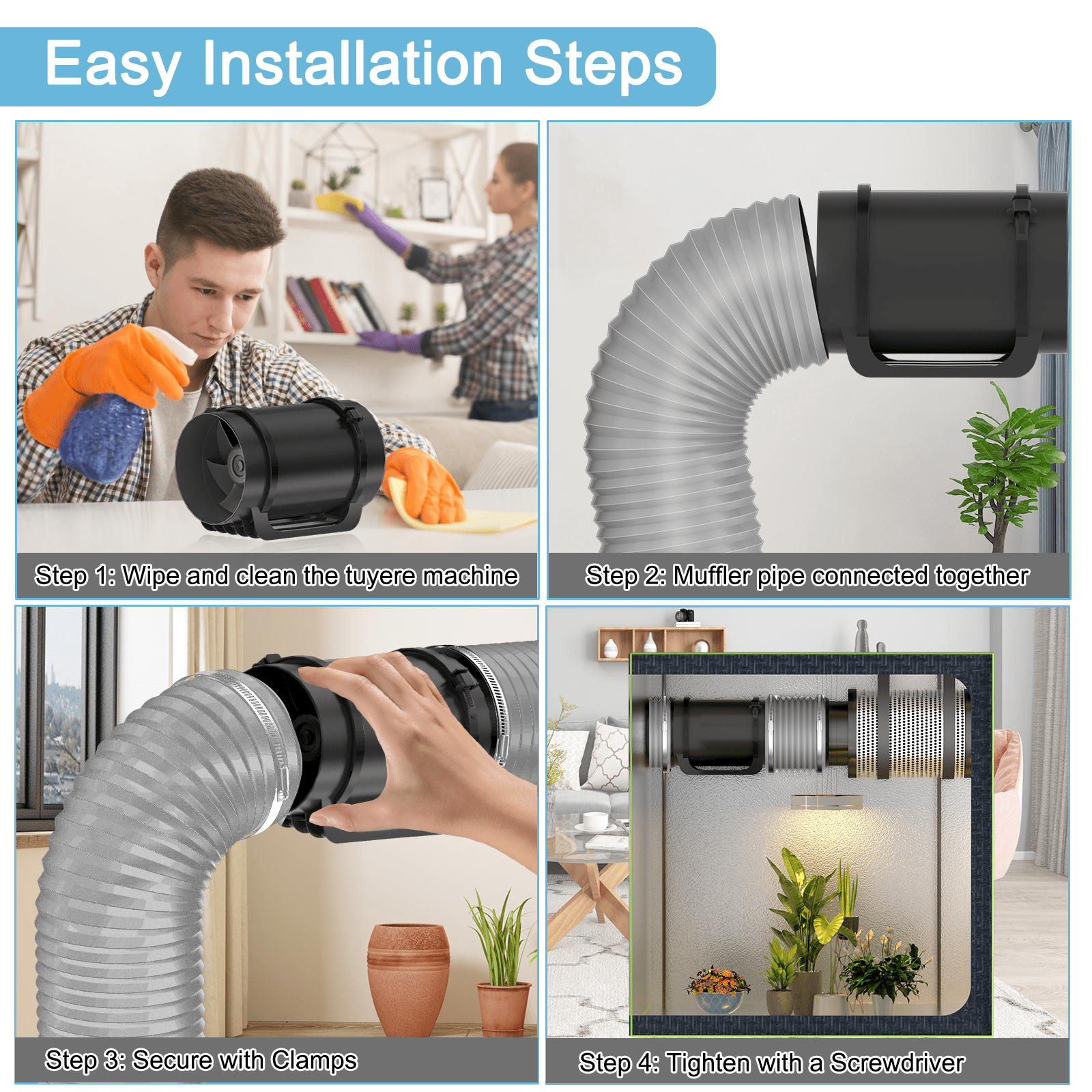 Easy Installation Steps

Step 1: Wipe and clean the tuyere machine

Step 2: Muffler pipe connected together

Step 3: Secure with Clamps

Step 4: Tighten with a Screwdriver