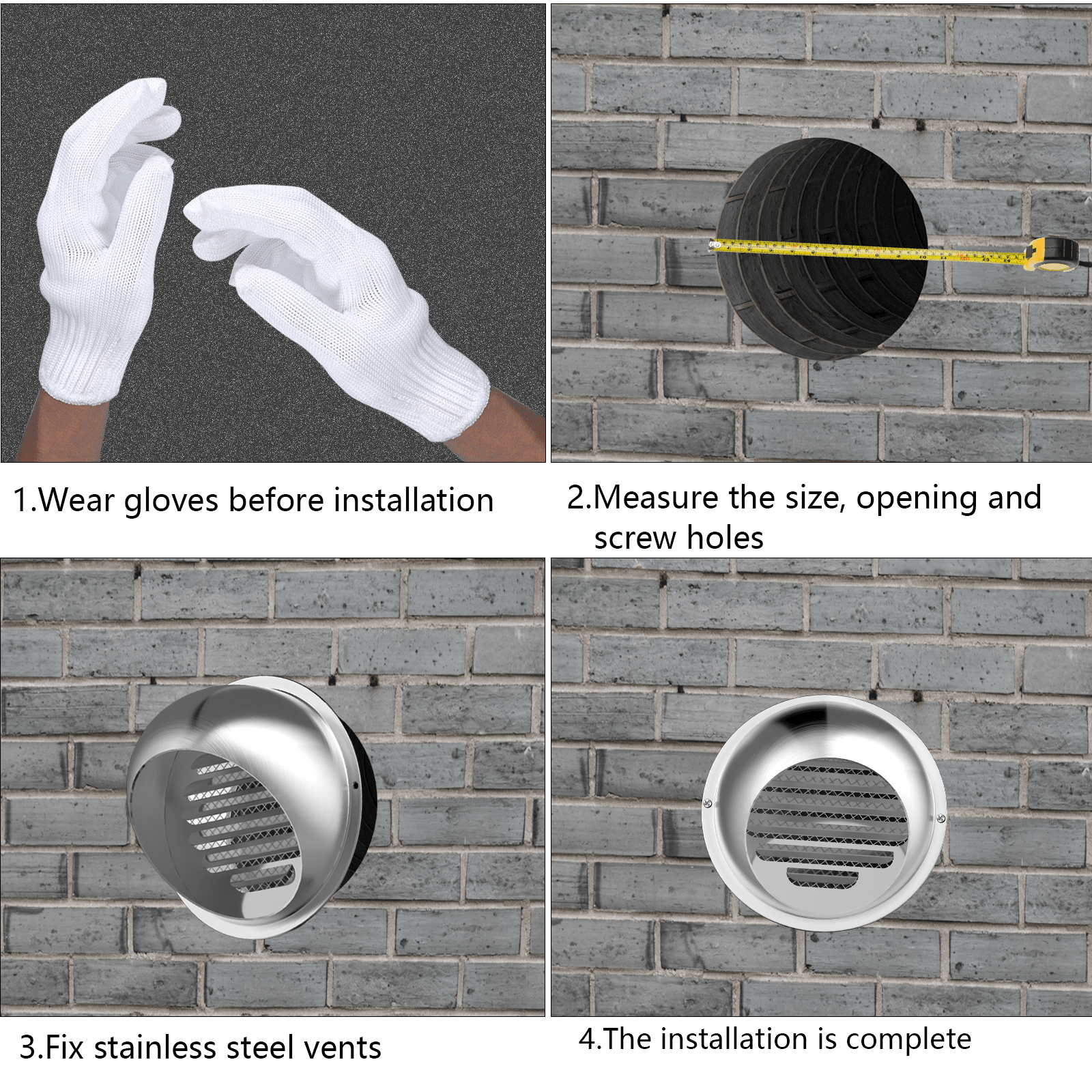 1.Wear gloves before installation

2.Measure the size, opening and screw holes

3.Fix stainless steel vents

4.The installation is complete