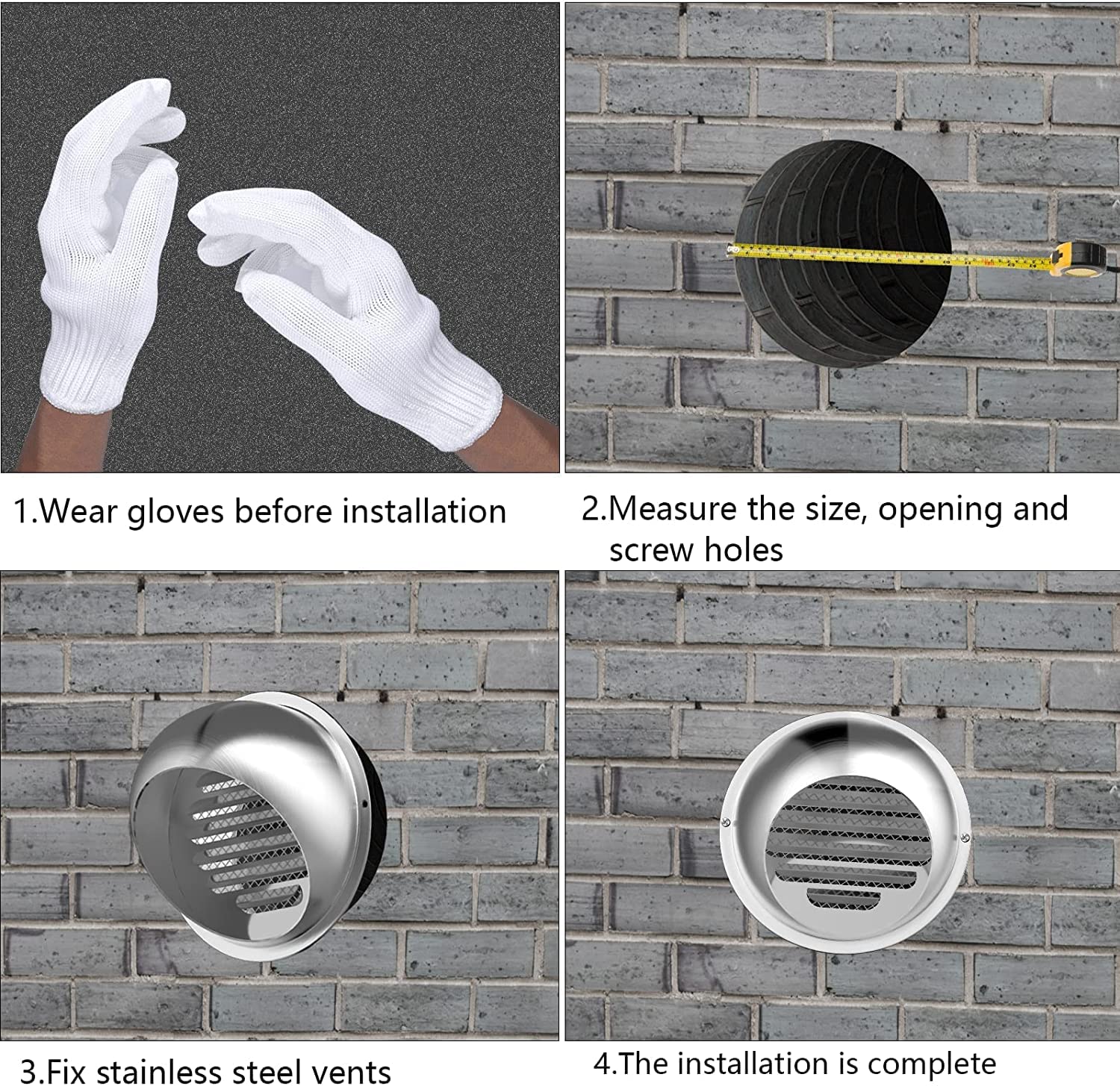 1.Wear gloves before installation

2.Measure the size, opening and screw holes

3.Fix stainless steel vents

4.The installation is complete