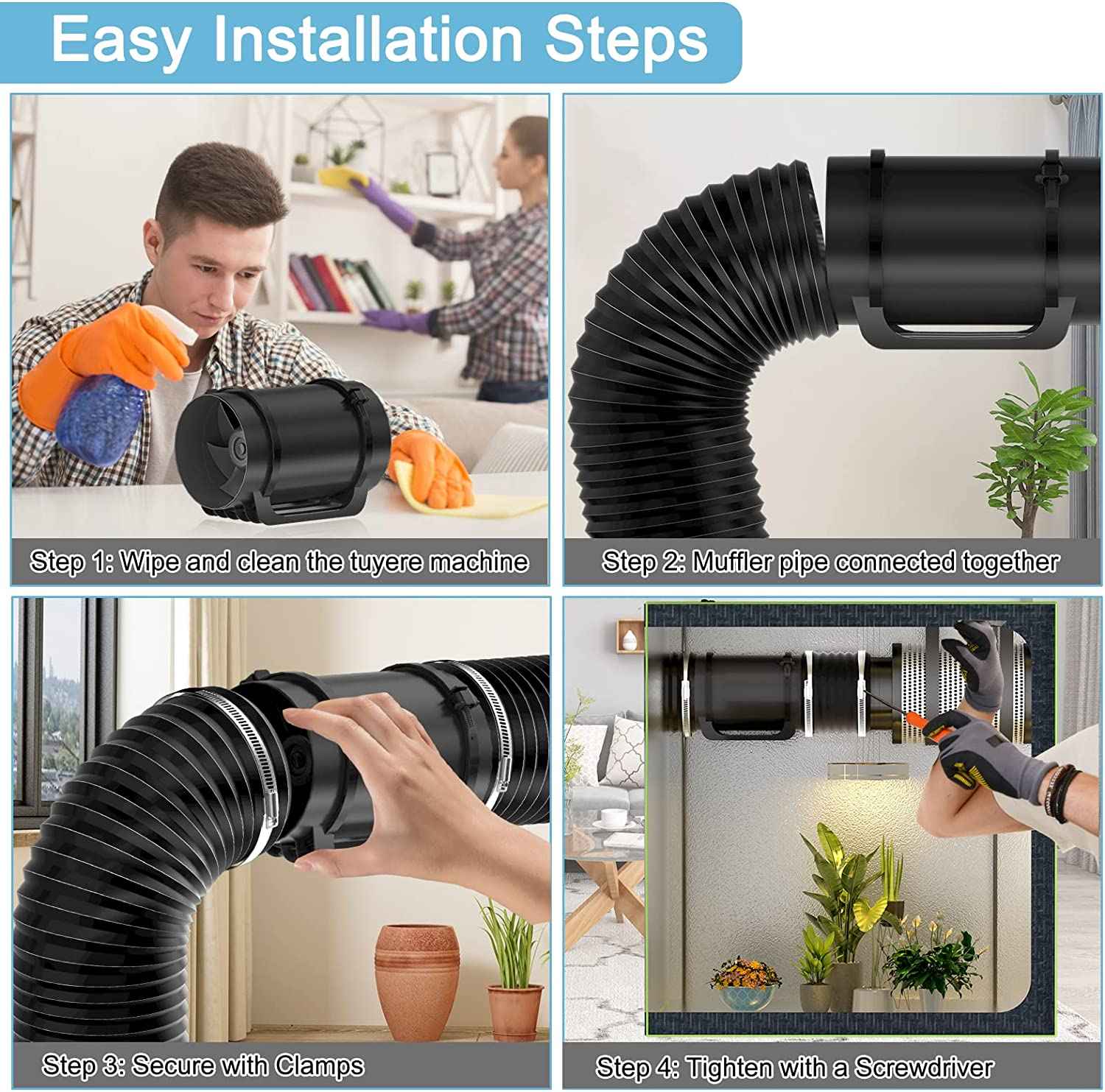 Easy Installation Steps

Step 1: Wipe and clean the tuyere machine

Step 2: Muffler pipe connected together

Step 3: Secure with Clamps

Step 4: Tighten with a Screwdriver